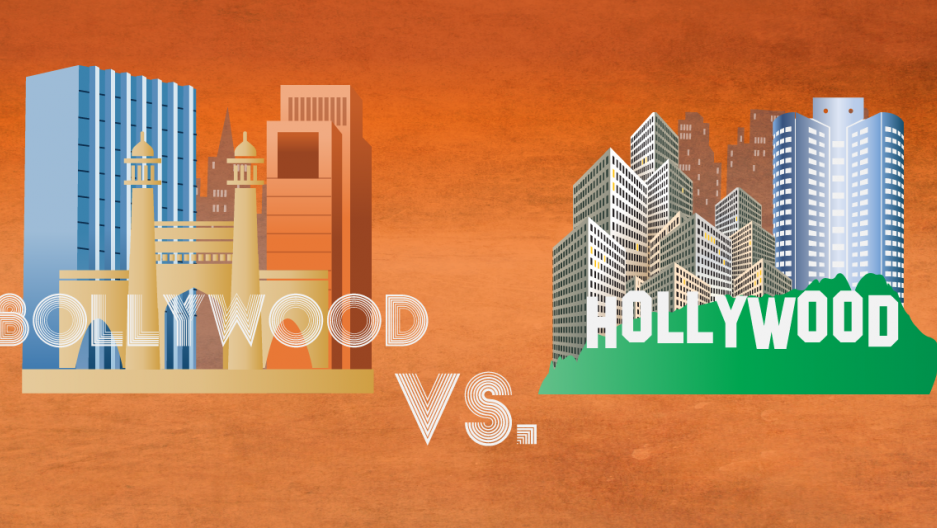 BOLLYWOOD

VS.

HOLLYWOOD