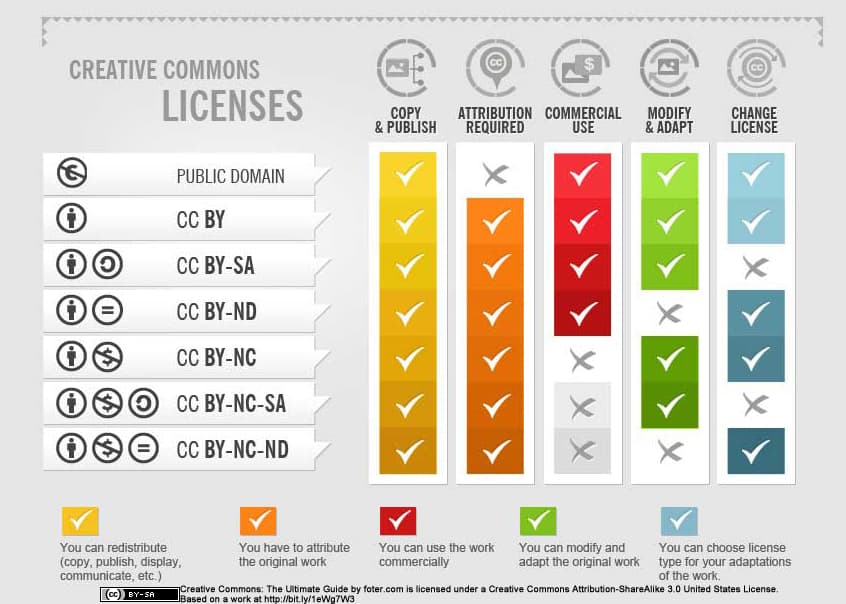 CREATIVE COMMONS
LICENSES

| | COPY & PUBLISH | ATTRIBUTION REQUIRED | COMMERCIAL USE | MODIFY & ADAPT | CHANGE LICENSE |
|---|---|---|---|---|---|
| PUBLIC DOMAIN | ✓ | ✗ | ✓ | ✓ | ✓ |
| CC BY | ✓ | ✓ | ✓ | ✓ | ✓ |
| CC BY-SA | ✓ | ✓ | ✓ | ✓ | ✗ |
| CC BY-ND | ✓ | ✓ | ✓ | ✗ | ✓ |
| CC BY-NC | ✓ | ✓ | ✗ | ✓ | ✓ |
| CC BY-NC-SA | ✓ | ✓ | ✗ | ✓ | ✗ |
| CC BY-NC-ND | ✓ | ✓ | ✗ | ✗ | ✓ |

You can redistribute (copy, publish, display, communicate, etc.)

You have to attribute the original work

You can use the work commercially

You can modify and adapt the original work

You can choose license type for your adaptations of the work.

(cc) BY-SA Creative Commons: The Ultimate Guide by foter.com is licensed under a Creative Commons Attribution-ShareAlike 3.0 United States License. Based on a work at http://bit.ly/1eWg7W3