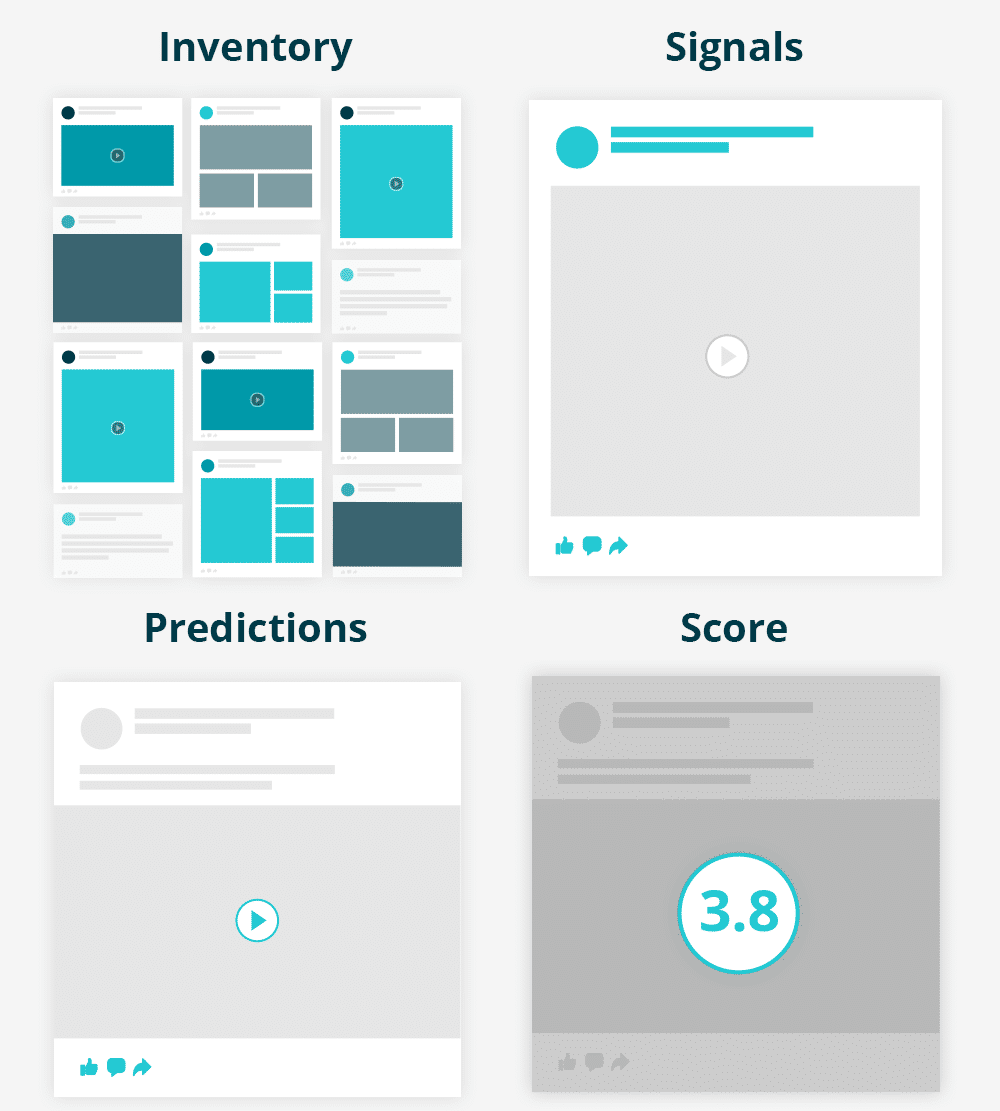 Inventory

Signals

Predictions

Score

3.8