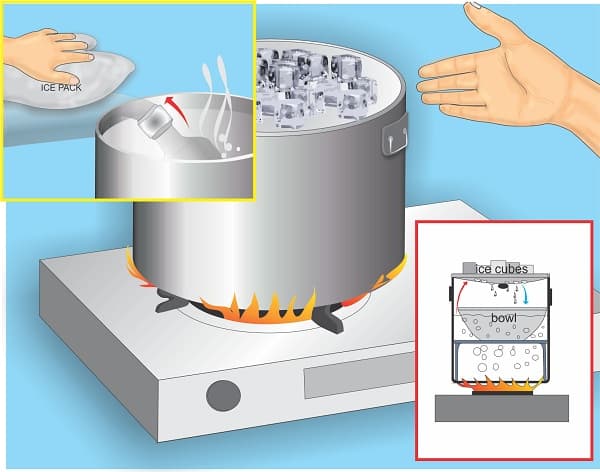 ICE PACK

ice cubes

bowl